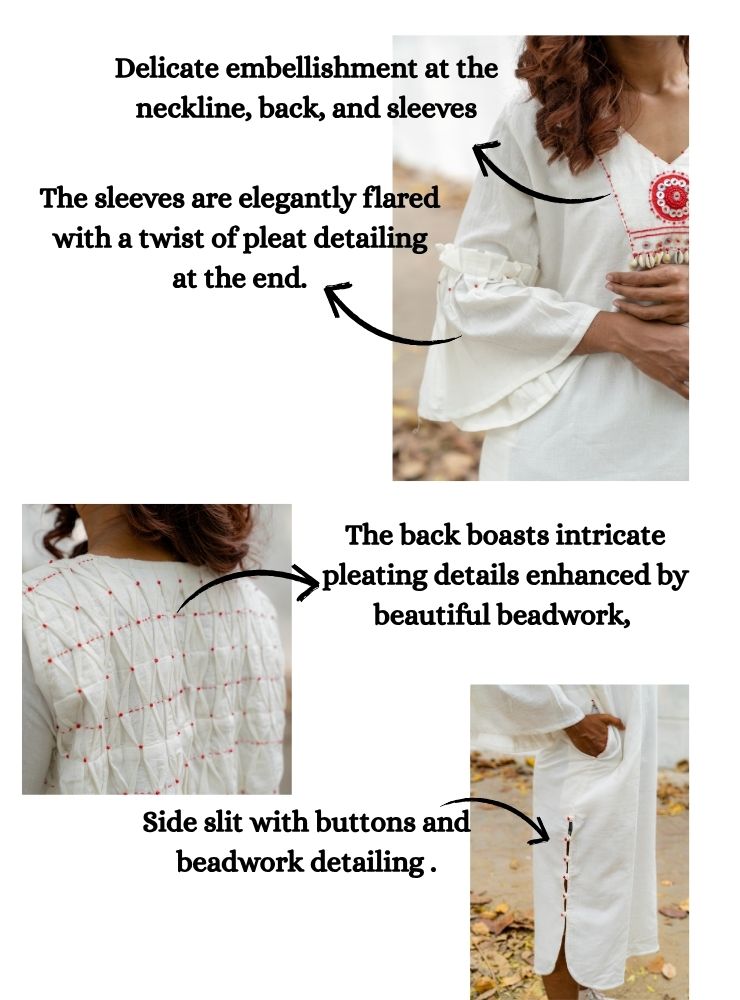 Delicate embellishment at the neckline, back, and sleeves

The sleeves are elegantly flared with a twist of pleat detailing at the end.

The back boasts intricate pleating details enhanced by beautiful beadwork,

Side slit with buttons and beadwork detailing .